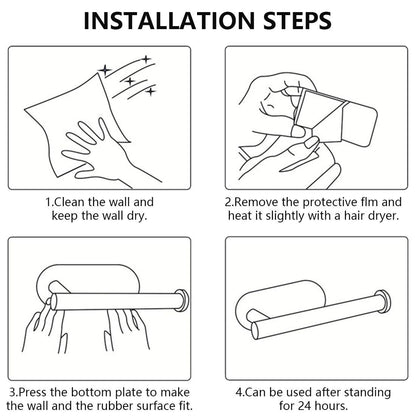 INSTALLATION STEPS

1.Clean the wall and keep the wall dry.

2.Remove the protective flm and heat it slightly with a hair dryer.

3.Press the bottom plate to make the wall and the rubber surface fit.

4.Can be used after standing for 24 hours.