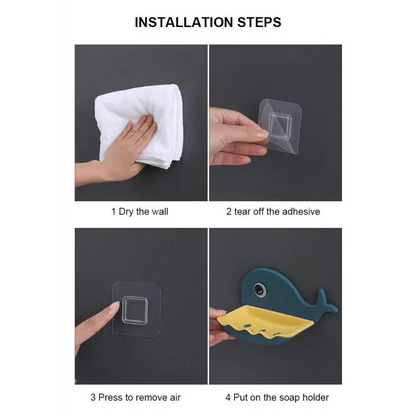 INSTALLATION STEPS

1 Dry the wall

2 tear off the adhesive

3 Press to remove air

4 Put on the soap holder