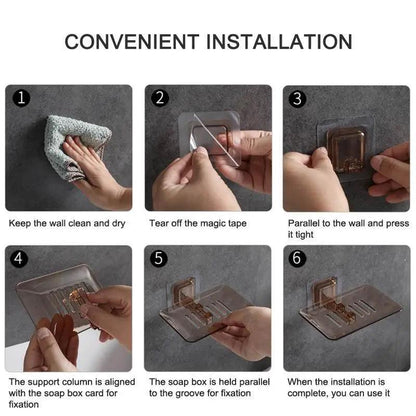 CONVENIENT INSTALLATION

1

Keep the wall clean and dry

2

Tear off the magic tape

3

Parallel to the wall and press it tight

4

The support column is aligned with the soap box card for fixation

5

The soap box is held parallel to the groove for fixation

6

When the installation is complete, you can use it