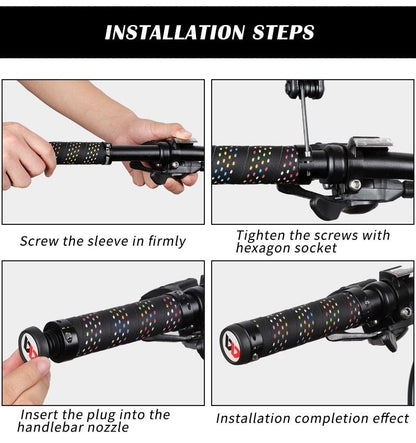 INSTALLATION STEPS

Screw the sleeve in firmly

Tighten the screws with hexagon socket

Insert the plug into the handlebar nozzle

Installation completion effect