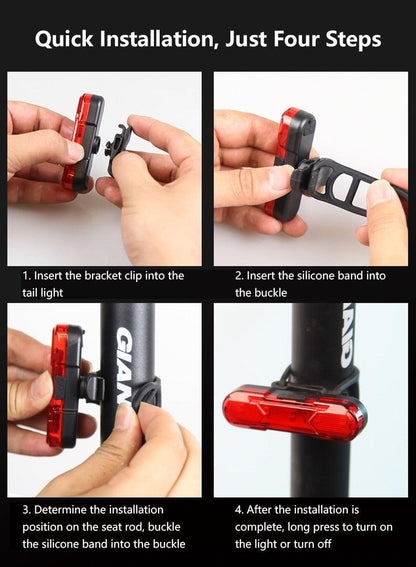 Quick Installation, Just Four Steps

1. Insert the bracket clip into the tail light

2. Insert the silicone band into the buckle

GIAN

3. Determine the installation position on the seat rod, buckle the silicone band into the buckle

4. After the installation is complete, long press to turn on the light or turn off