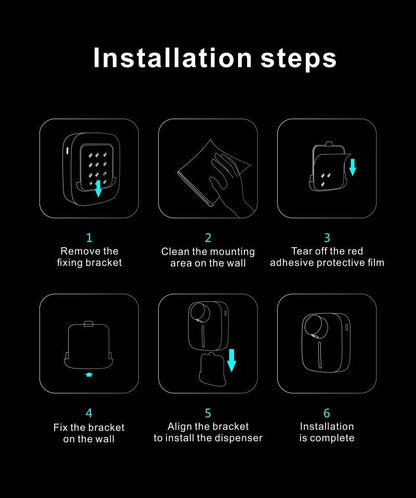 Installation steps

1
Remove the fixing bracket

2
Clean the mounting area on the wall

3
Tear off the red adhesive protective film

4
Fix the bracket on the wall

5
Align the bracket to install the dispenser

6
Installation is complete