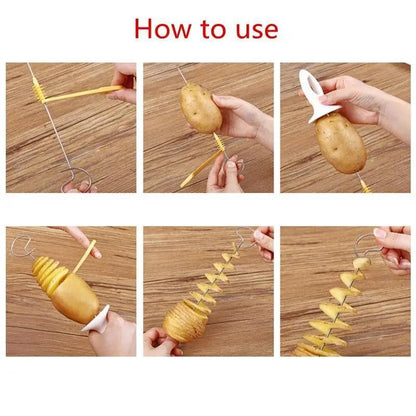 How to use