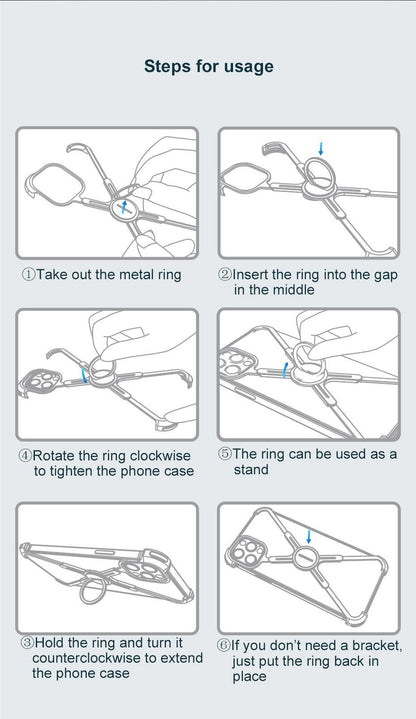 Steps for usage

①Take out the metal ring

②Insert the ring into the gap in the middle

④Rotate the ring clockwise to tighten the phone case

⑤The ring can be used as a stand

③Hold the ring and turn it counterclockwise to extend the phone case

⑥If you don't need a bracket, just put the ring back in place